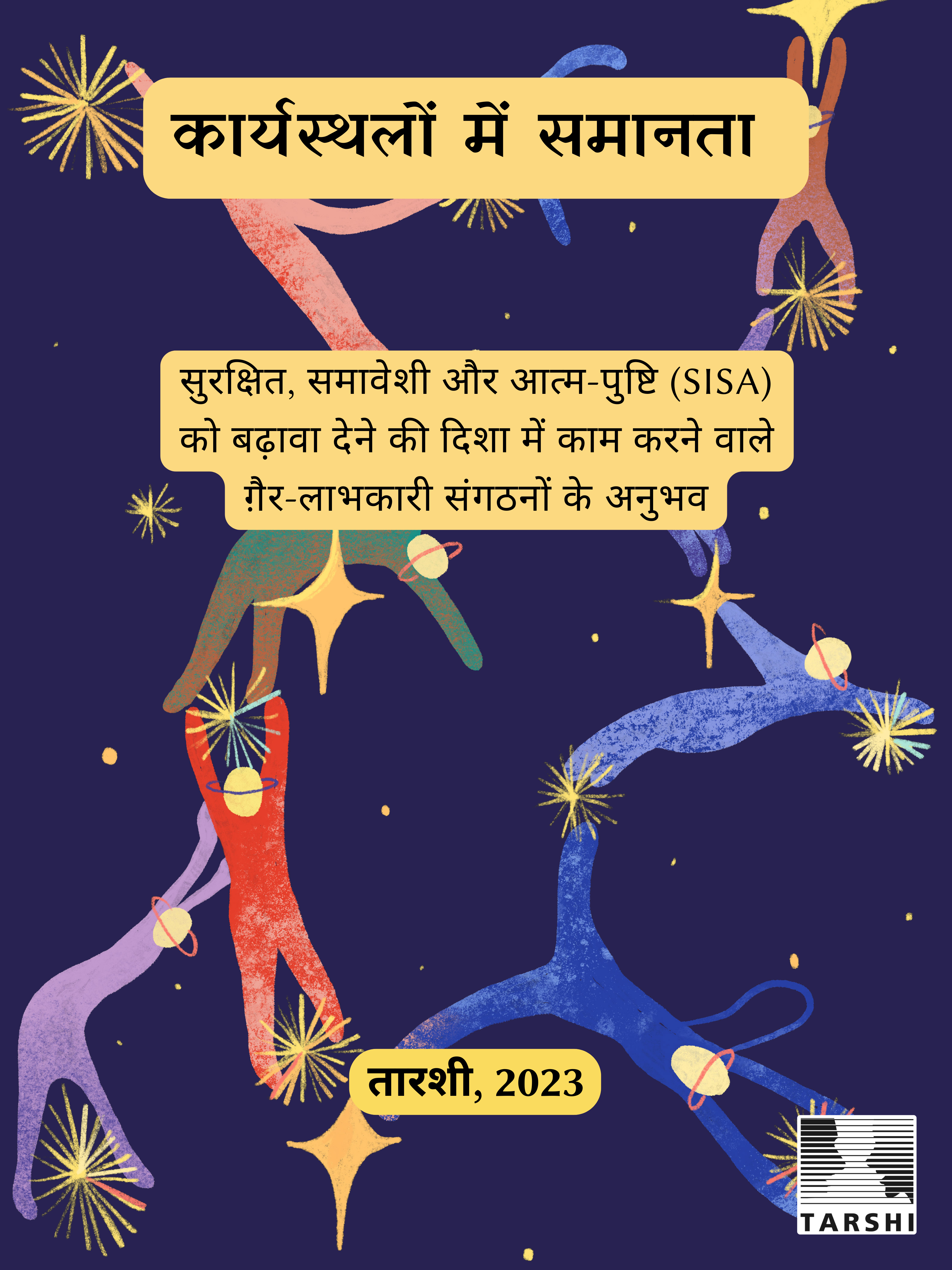 कार्यस्थलों में समानता

सुरक्षित, समावेशी और आत्म-पुष्टि (SISA) को बढ़ावा देने की दिशा में काम करने वाले ग़ैर-लाभकारी संगठनों के अनुभव

तारशी, 2023

TARSHI